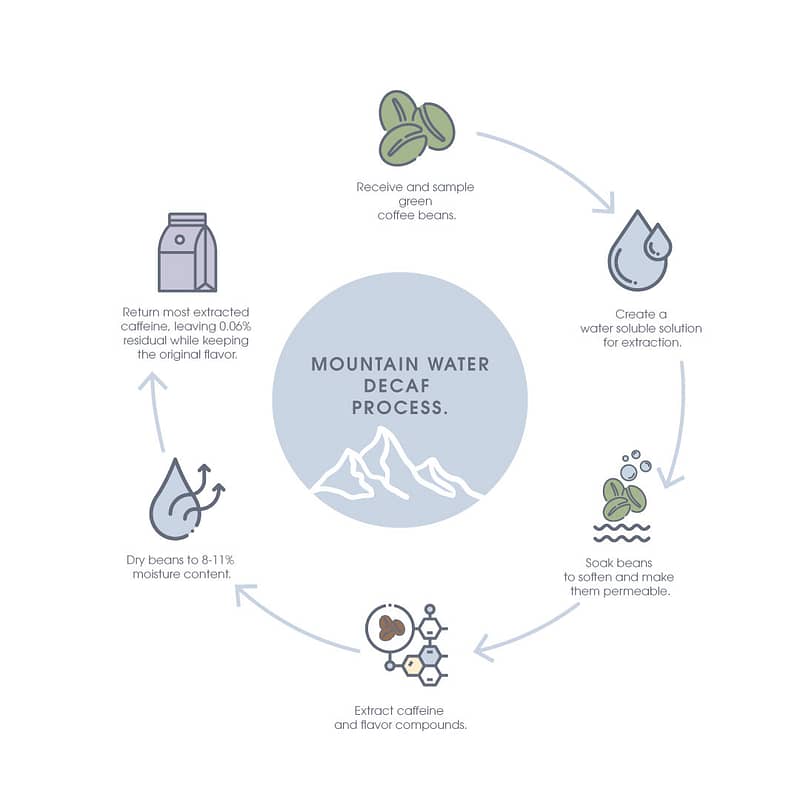 MOUNTAIN WATER DECAF PROCESS.

Receive and sample green coffee beans.

Create a water soluble solution for extraction.

Soak beans to soften and make them permeable.

Extract caffeine and flavor compounds.

Dry beans to 8-11% moisture content.

Return most extracted caffeine, leaving 0.06% residual while keeping the original flavor.